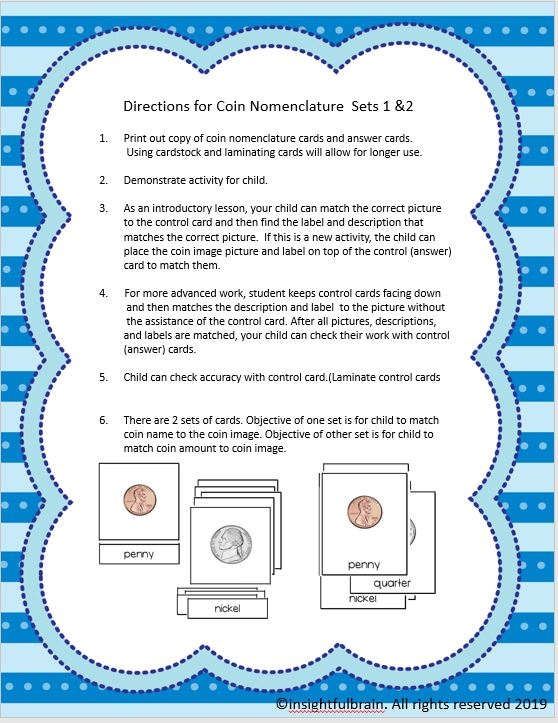 Directions for Coin Nomenclature Sets 1 &2

1. Print out copy of coin nomenclature cards and answer cards. Using cardstock and laminating cards will allow for longer use.

2. Demonstrate activity for child.

3. As an introductory lesson, your child can match the correct picture to the control card and then find the label and description that matches the correct picture. If this is a new activity, the child can place the coin image picture and label on top of the control (answer) card to match them.

4. For more advanced work, student keeps control cards facing down and then matches the description and label to the picture without the assistance of the control card. After all pictures, descriptions, and labels are matched, your child can check their work with control (answer) cards.

5. Child can check accuracy with control card.(Laminate control cards

6. There are 2 sets of cards. Objective of one set is for child to match coin name to the coin image. Objective of other set is for child to match coin amount to coin image.

penny

nickel

penny

quarter

nickel

©insightfulbrain. All rights reserved 2019