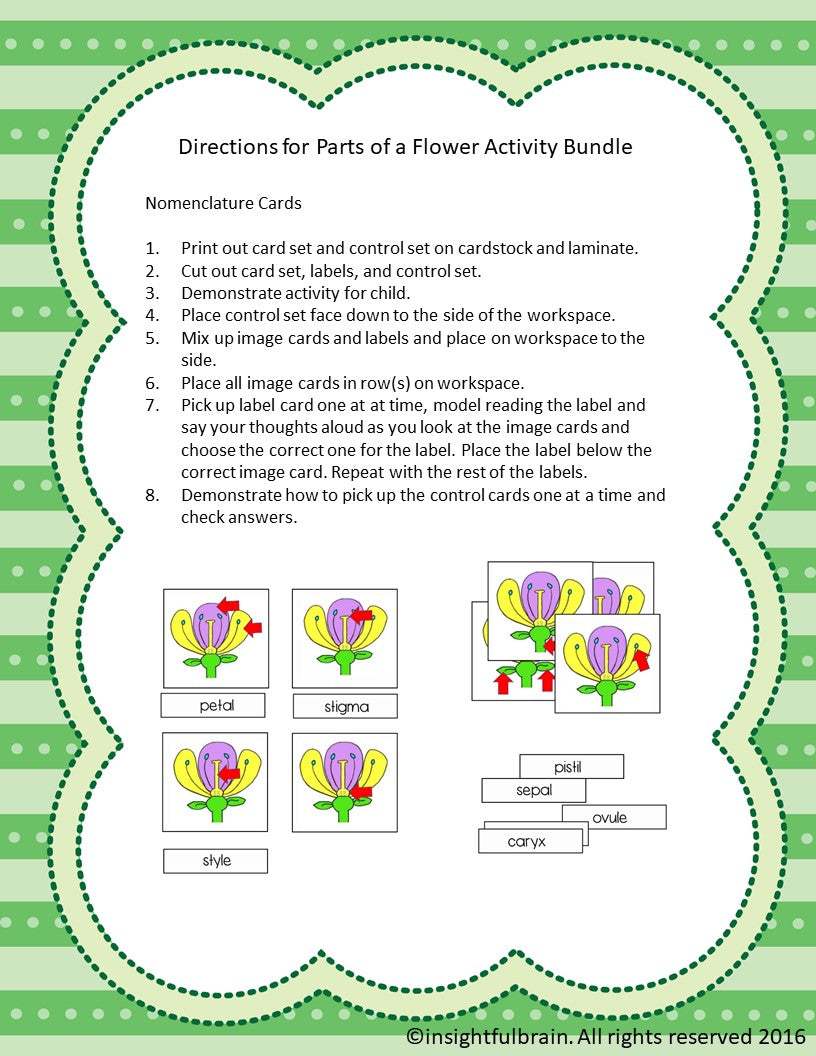 Directions for Parts of a Flower Activity Bundle

Nomenclature Cards

1. Print out card set and control set on cardstock and laminate.
2. Cut out card set, labels, and control set.
3. Demonstrate activity for child.
4. Place control set face down to the side of the workspace.
5. Mix up image cards and labels and place on workspace to the side.
6. Place all image cards in row(s) on workspace.
7. Pick up label card one at at time, model reading the label and say your thoughts aloud as you look at the image cards and choose the correct one for the label. Place the label below the correct image card. Repeat with the rest of the labels.
8. Demonstrate how to pick up the control cards one at a time and check answers.

petal

stigma

style

pistil

sepal

ovule

caryx

©insightfulbrain. All rights reserved 2016