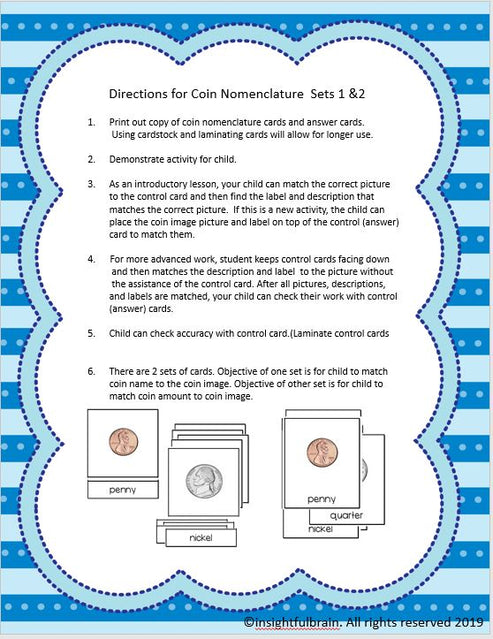 Directions for Coin Nomenclature Sets 1 &2

1. Print out copy of coin nomenclature cards and answer cards. Using cardstock and laminating cards will allow for longer use.

2. Demonstrate activity for child.

3. As an introductory lesson, your child can match the correct picture to the control card and then find the label and description that matches the correct picture. If this is a new activity, the child can place the coin image picture and label on top of the control (answer) card to match them.

4. For more advanced work, student keeps control cards facing down and then matches the description and label to the picture without the assistance of the control card. After all pictures, descriptions, and labels are matched, your child can check their work with control (answer) cards.

5. Child can check accuracy with control card.(Laminate control cards

6. There are 2 sets of cards. Objective of one set is for child to match coin name to the coin image. Objective of other set is for child to match coin amount to coin image.

penny

nickel

penny

quarter

nickel

©insightfulbrain. All rights reserved 2019